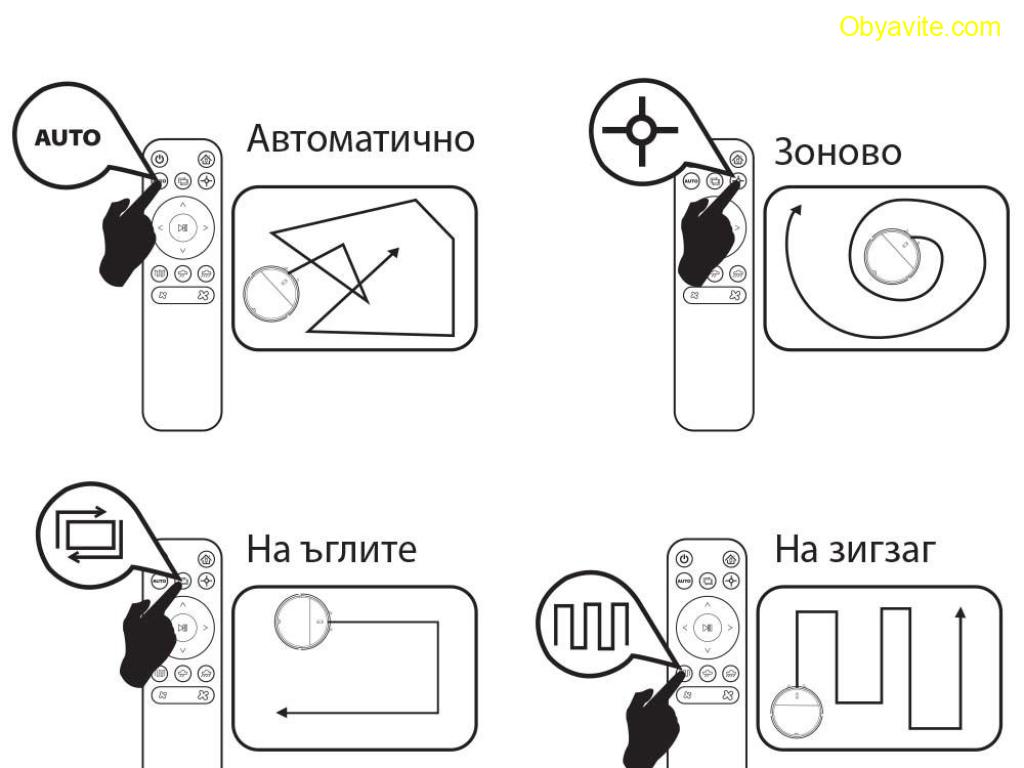 Obyavite.com

AUTO

Автоматично

Зоново

На ъглите

На зигзаг